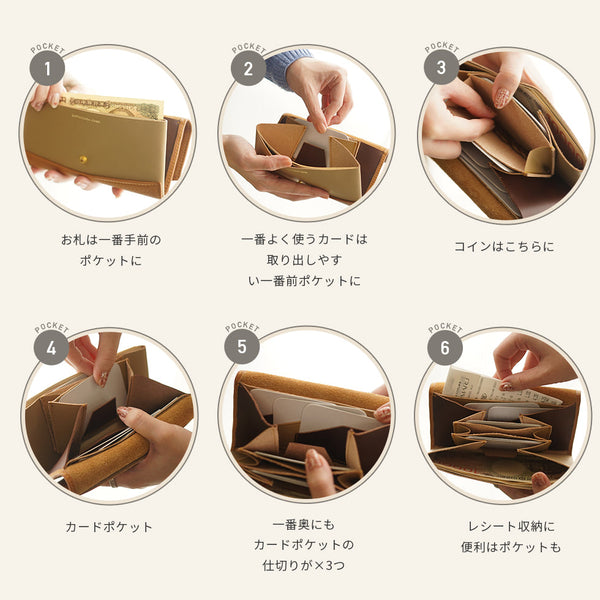 POCKET
1

お札は一番手前の
ポケットに

POCKET
2

一番よく使うカードは
取り出しやす
い一番前ポケットに

POCKET
3

コインはこちらに

POCKET
4

カードポケット

POCKET
5

一番奥にも
カードポケットの
仕切りが×3つ

POCKET
6

レシート収納に
便利はポケットも